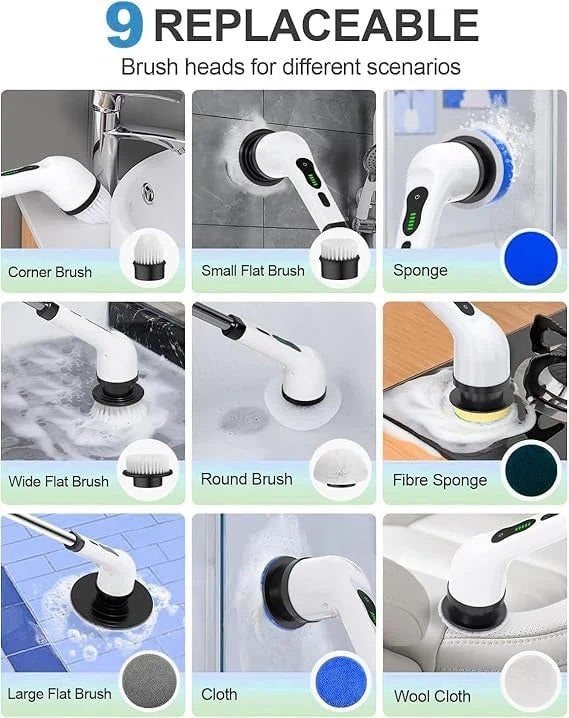 9 REPLACEABLE
Brush heads for different scenarios

Corner Brush

Small Flat Brush

Sponge

Wide Flat Brush

Round Brush

Fibre Sponge

Large Flat Brush

Cloth

Wool Cloth