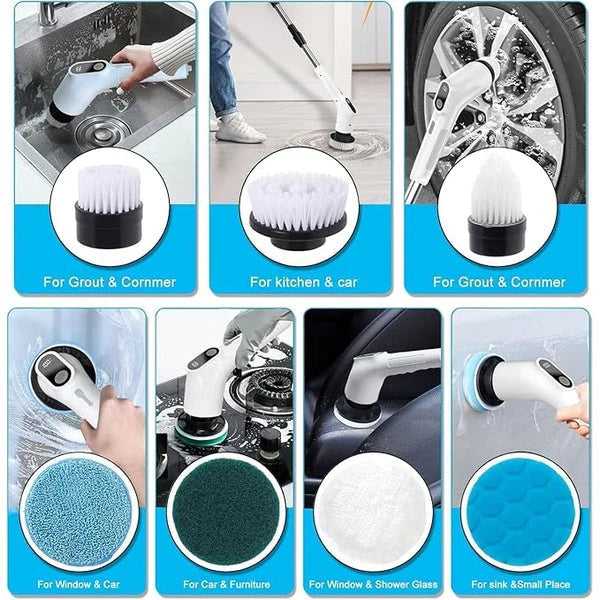 For Grout & Cornmer

For kitchen & car

For Grout & Cornmer

For Window & Car

For Car & Furniture

For Window & Shower Glass

For sink &Small Place