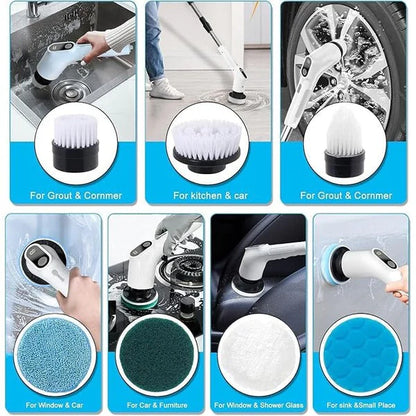 For Grout & Cornmer

For kitchen & car

For Grout & Cornmer

For Window & Car

For Car & Furniture

For Window & Shower Glass

For sink &Small Place