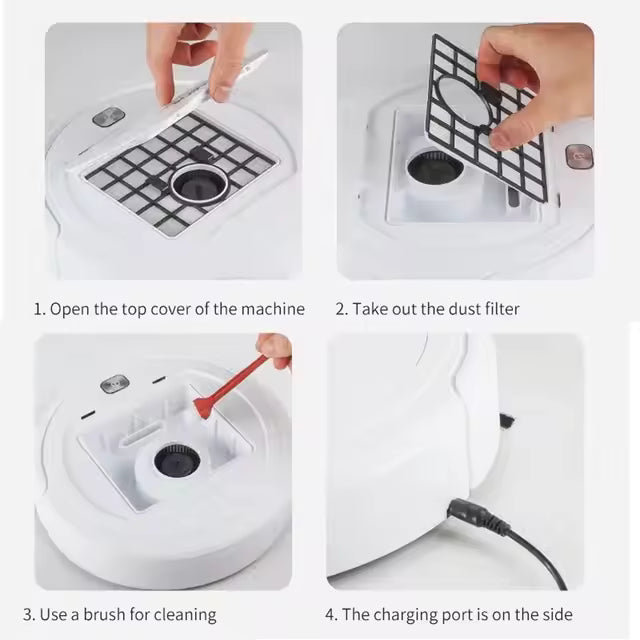 1. Open the top cover of the machine

2. Take out the dust filter

3. Use a brush for cleaning

4. The charging port is on the side